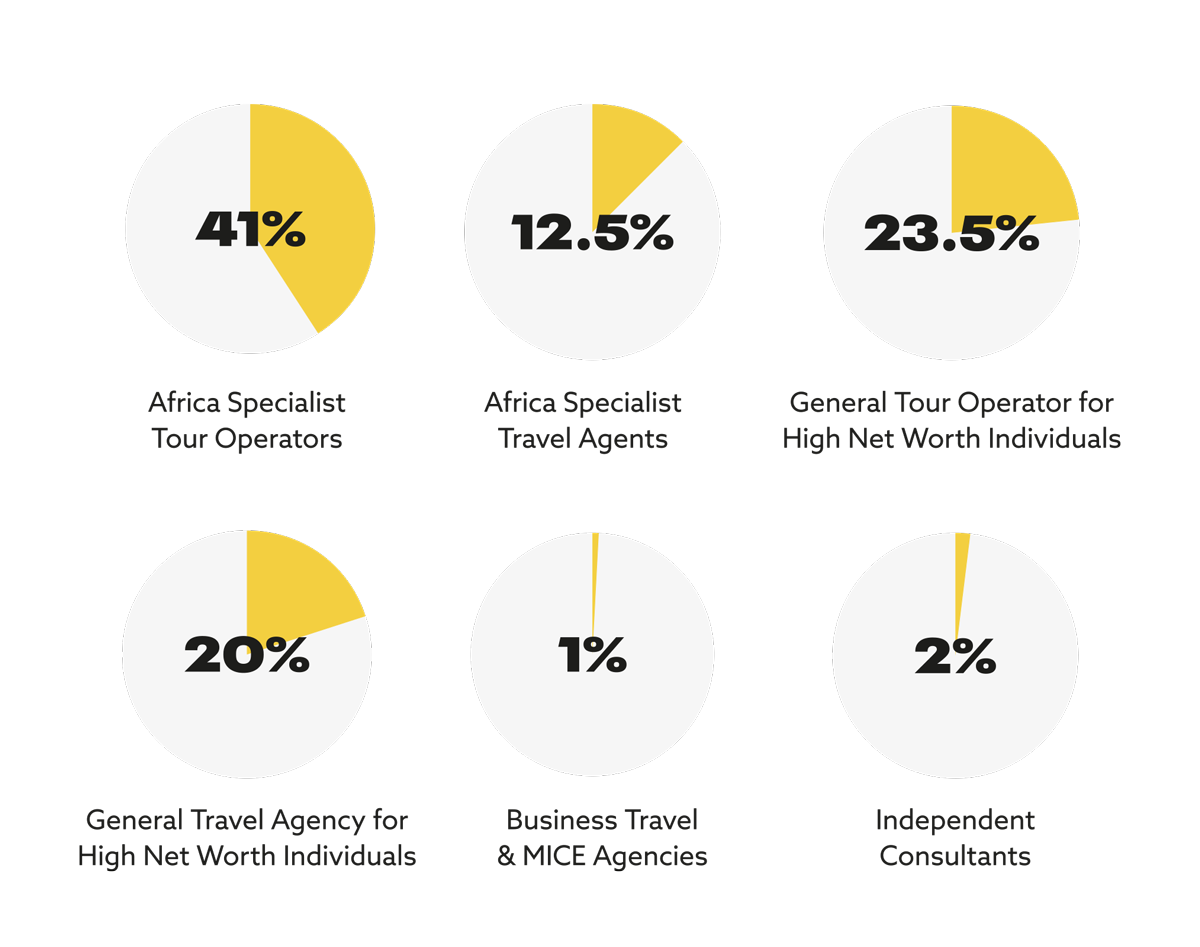 41%

Africa Specialist Tour Operators

12.5%

Africa Specialist Travel Agents

23.5%

General Tour Operator for High Net Worth Individuals

20%

General Travel Agency for High Net Worth Individuals

1%

Business Travel & MICE Agencies

2%

Independent Consultants