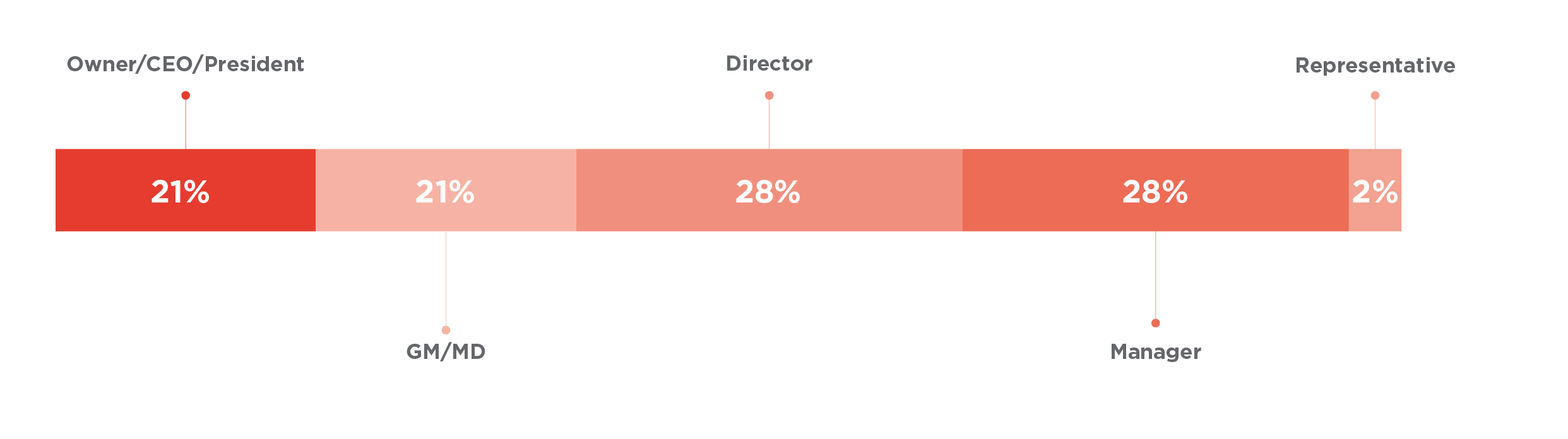 Owner/CEO/President

Director

Representative

21%

21%

28%

28%

2%

GM/MD

Manager